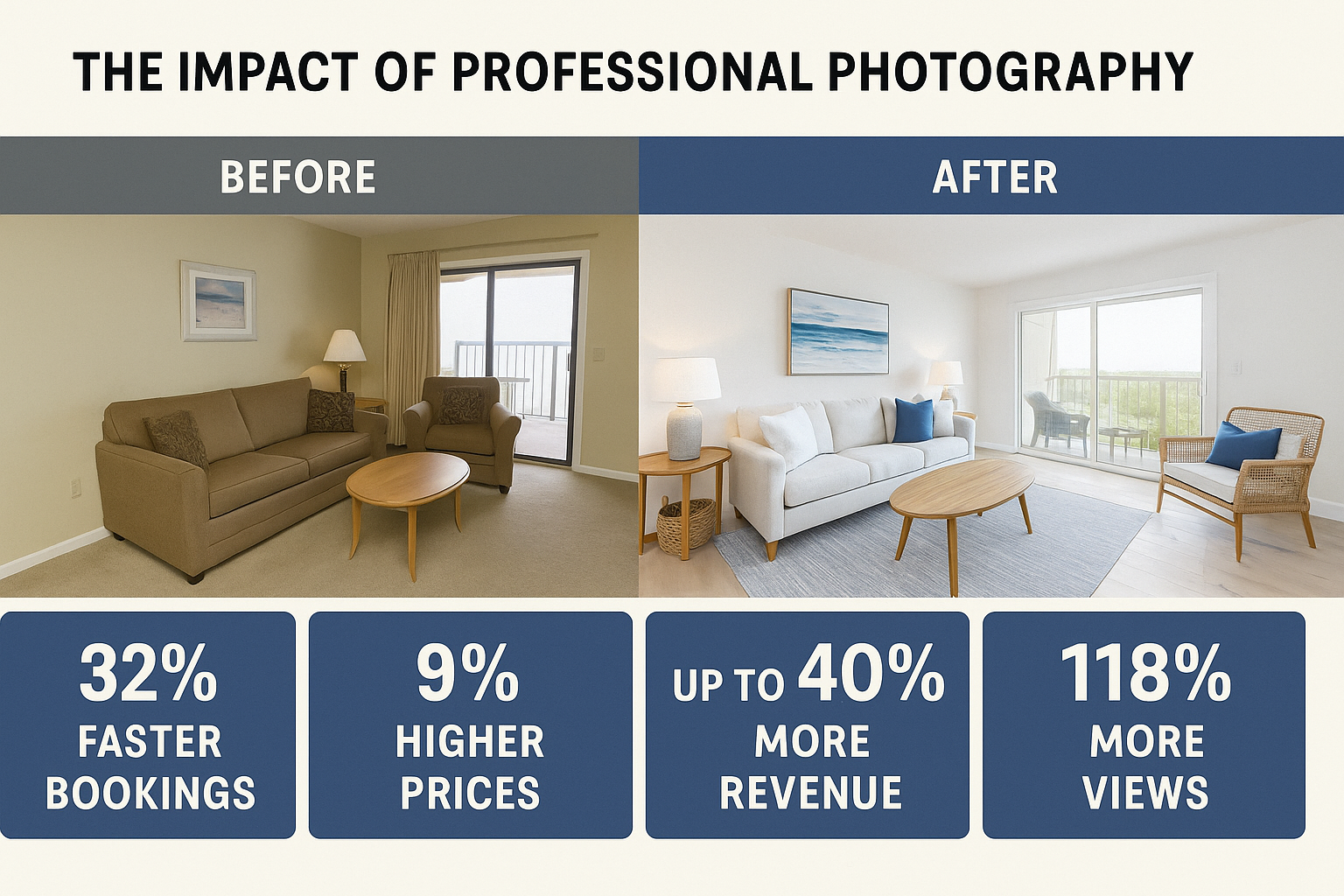 THE IMPACT OF PROFESSIONAL PHOTOGRAPHY

BEFORE

AFTER

32% FASTER BOOKINGS

9% HIGHER PRICES

UP TO 40% MORE REVENUE

118% MORE VIEWS